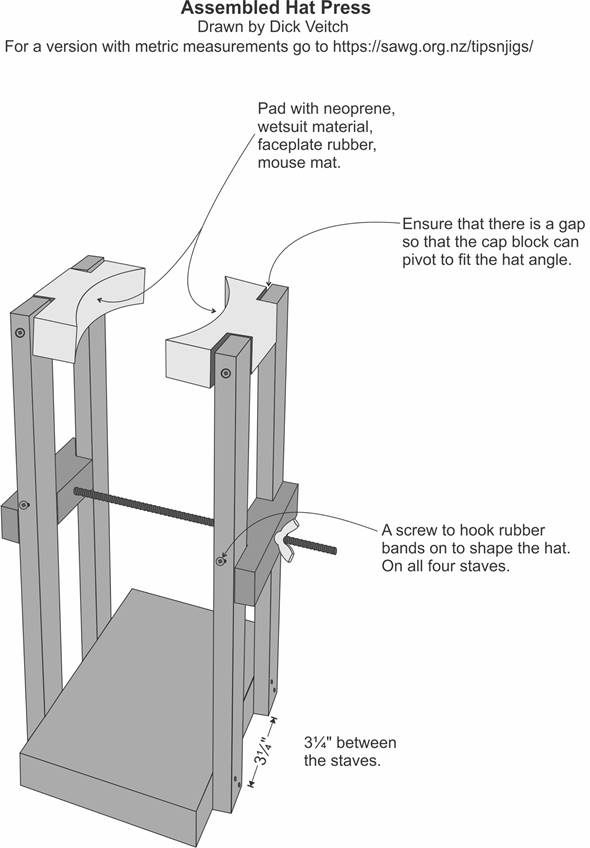 Assembled Hat Press
Drawn by Dick Veitch
For a version with metric measurements go to https://sawg.org.nz/tipsnjigs/

Pad with neoprene, wetsuit material, faceplate rubber, mouse mat.

Ensure that there is a gap so that the cap block can pivot to fit the hat angle.

A screw to hook rubber bands on to shape the hat. On all four staves.

3¼"

3¼" between the staves.